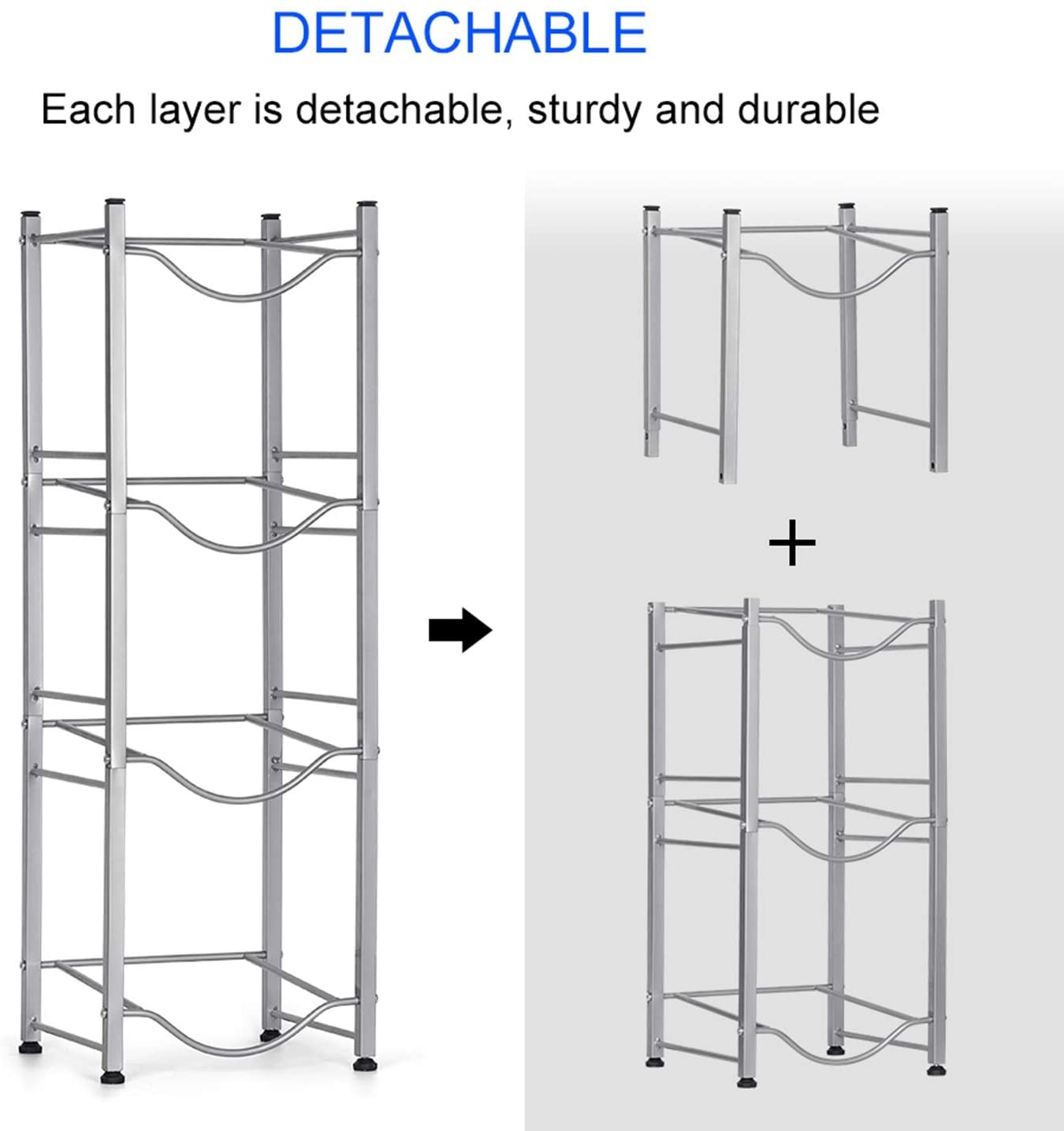 DETACHABLE

Each layer is detachable, sturdy and durable

+