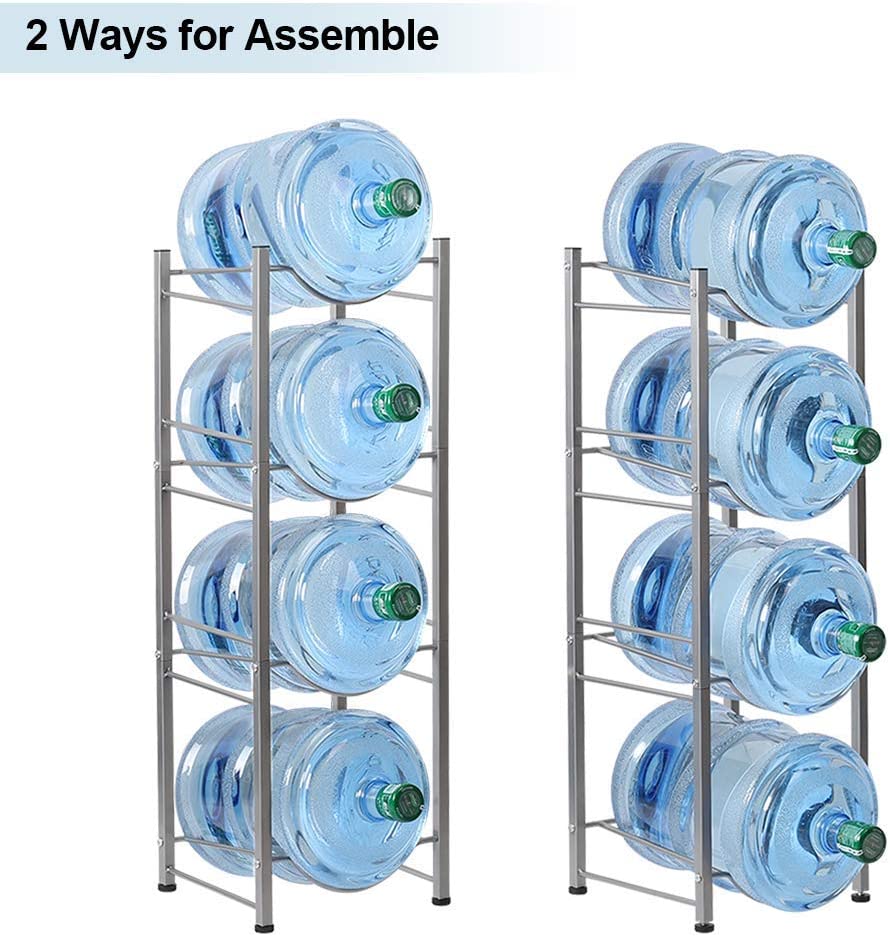 2 Ways for Assemble